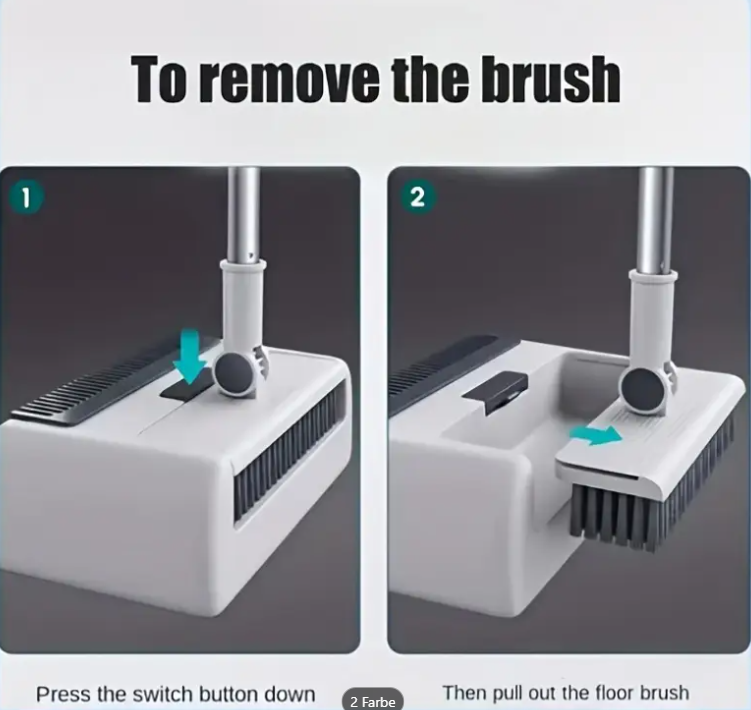 To remove the brush

1

2

Press the switch button down

2 Farbe

Then pull out the floor brush